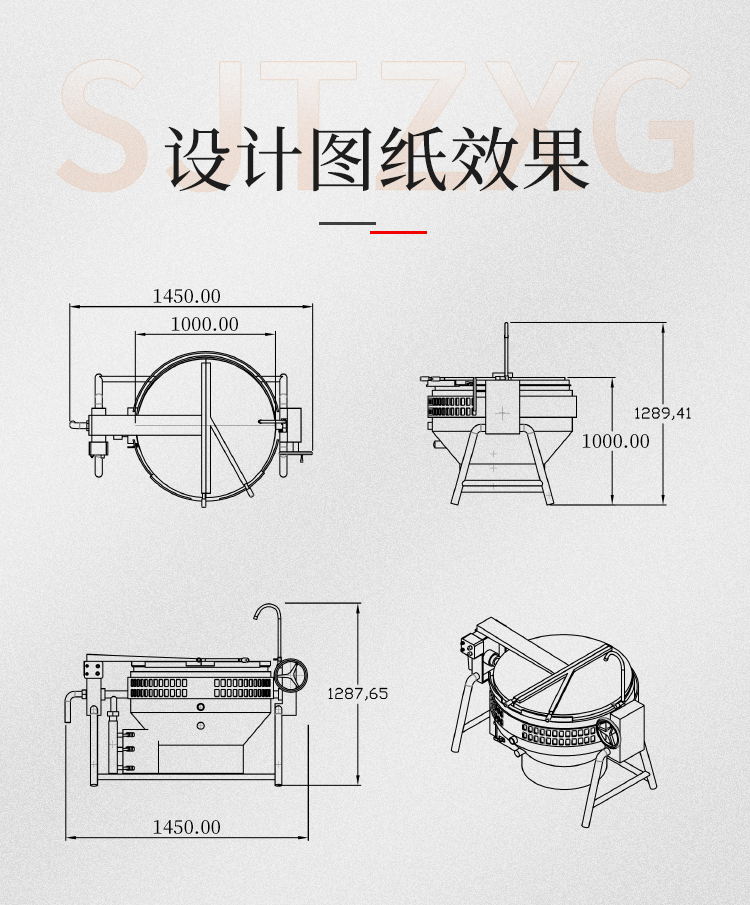 SJTZYG

设计图纸效果

1450.00

1000.00

1289,41

1000.00

1287,65

1450.00